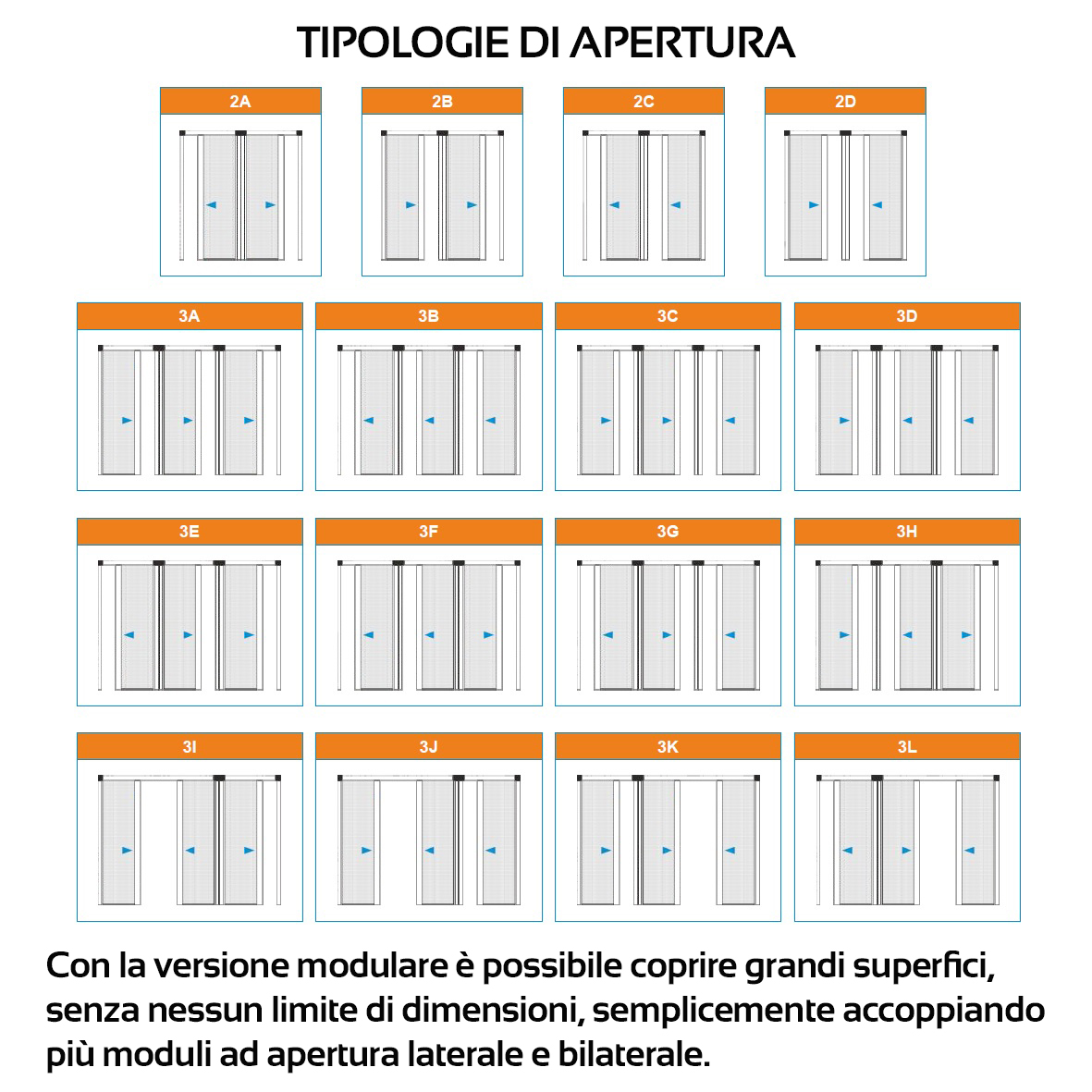 TIPOLOGIE DI APERTURA

2A

2B

2C

2D

3A

3B

3C

3D

3E

3F

3G

3H

3I

3J

3K

3L

Con la versione modulare è possibile coprire grandi superfici, senza nessun limite di dimensioni, semplicemente accoppiando più moduli ad apertura laterale e bilaterale.